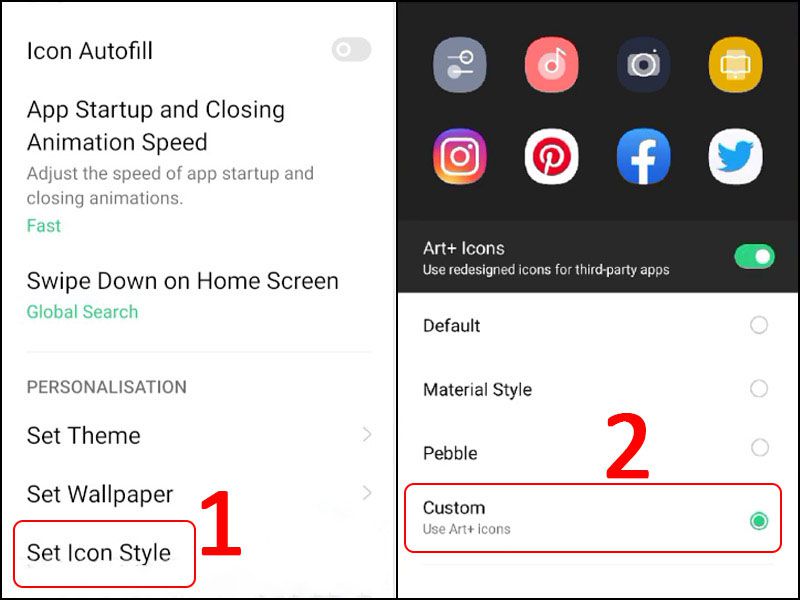 Icon Autofill

App Startup and Closing Animation Speed
Adjust the speed of app startup and closing animations.
Fast

Swipe Down on Home Screen
Global Search

PERSONALISATION

Set Theme

Set Wallpaper

Set Icon Style

1

Art+ Icons
Use redesigned icons for third-party apps

Default

Material Style

Pebble

2

Custom
Use Art+ icons